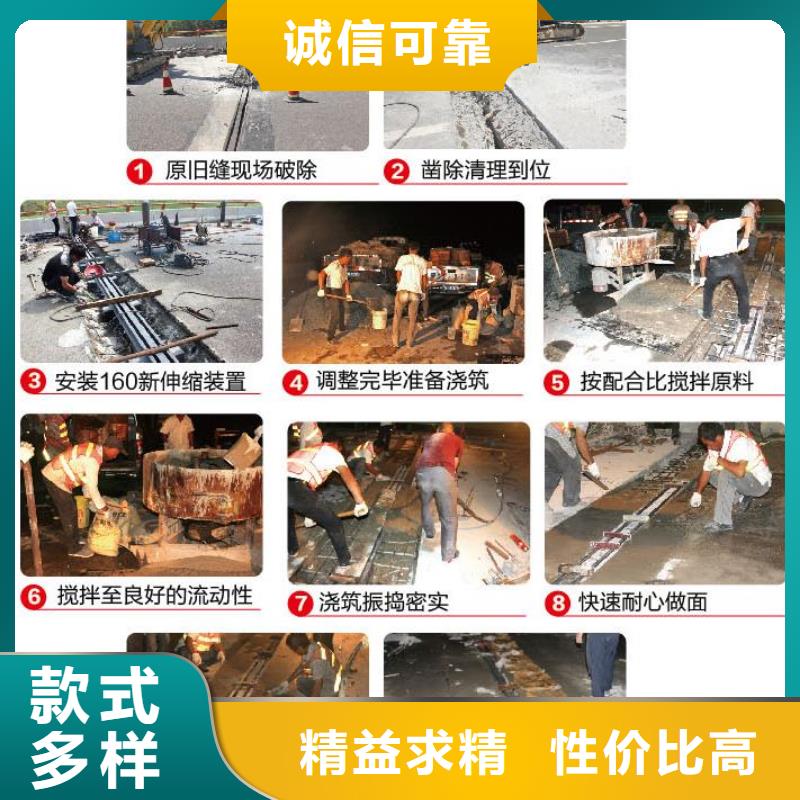 诚信可靠

1 原旧缝现场破除
2 凿除清理到位
3 安装160新伸缩装置
4 调整完毕准备浇筑
5 按配合比搅拌原料
6 搅拌至良好的流动性
7 浇筑振捣密实
8 快速耐心做面

款式多样

精益求精 性价比高